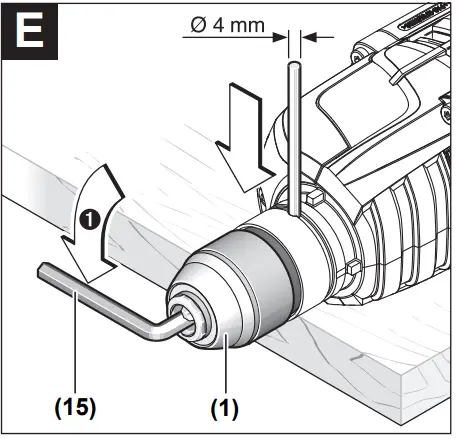 E

Ø 4 mm

1

(15)

(1)