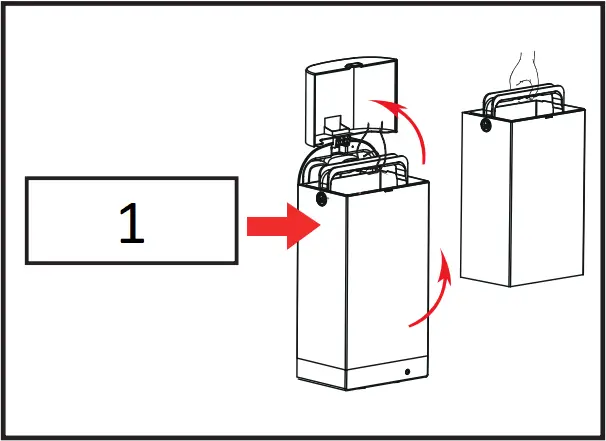 1