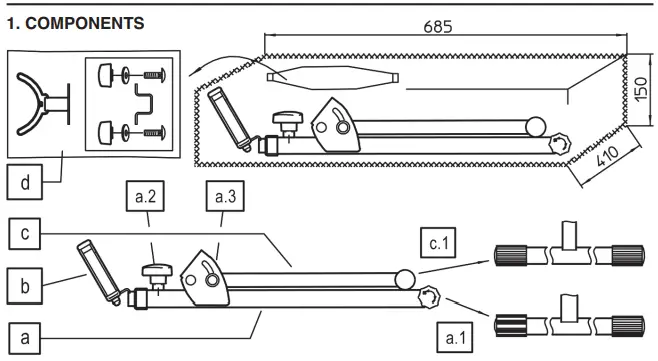 1. COMPONENTS

685

150

410

d

a.2

a.3

c

c.1

b

a

a.1