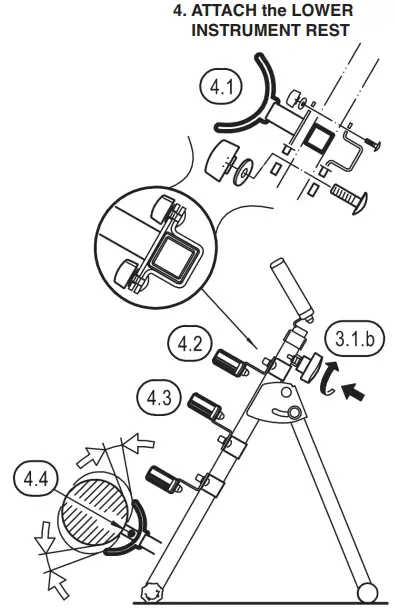 4. ATTACH the LOWER INSTRUMENT REST

4.1

4.2

3.1.b

4.3

4.4