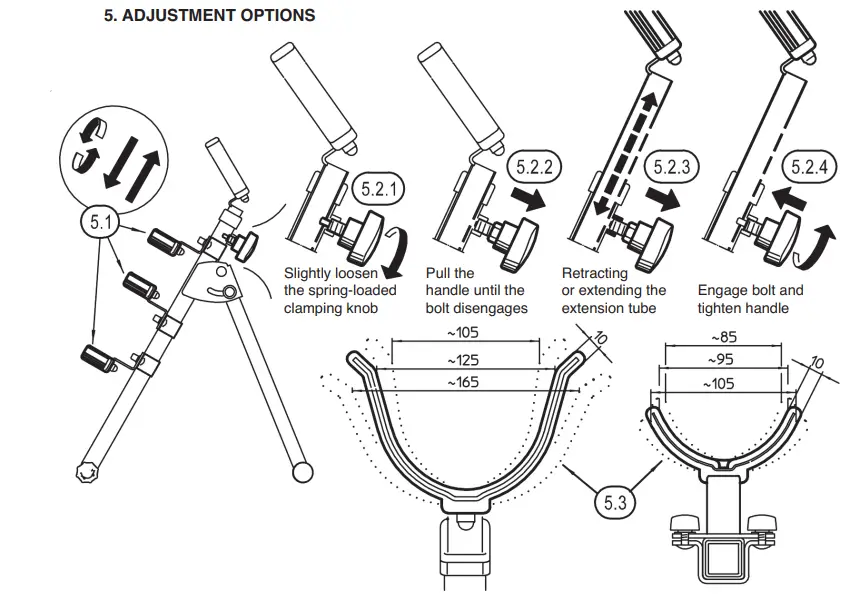 5. ADJUSTMENT OPTIONS

5.1

5.2.1

Slightly loosen the spring-loaded clamping knob

5.2.2

Pull the handle until the bolt disengages

5.2.3

Retracting or extending the extension tube

5.2.4

Engage bolt and tighten handle

~105
~125
~165
10

~85
~95
~105
10

5.3