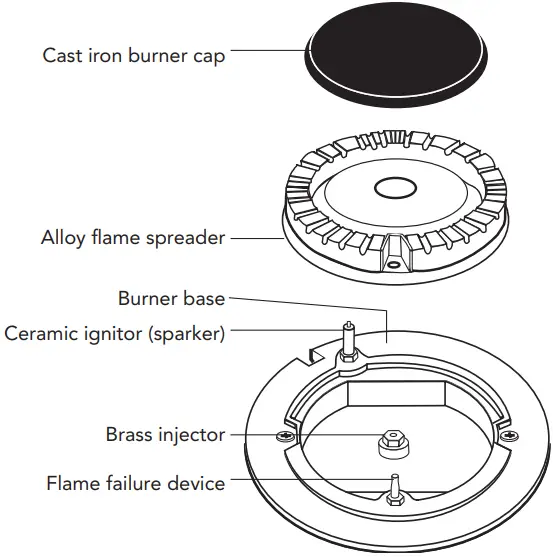 Cast iron burner cap
Alloy flame spreader
Burner base
Ceramic ignitor (sparker)
Brass injector
Flame failure device