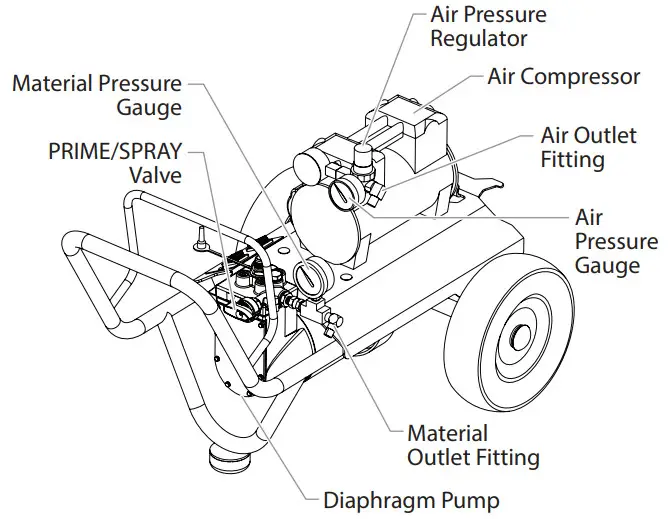 Air Pressure Regulator

Air Compressor

Material Pressure Gauge

Air Outlet Fitting

PRIME/SPRAY Valve

Air Pressure Gauge

Material Outlet Fitting

Diaphragm Pump