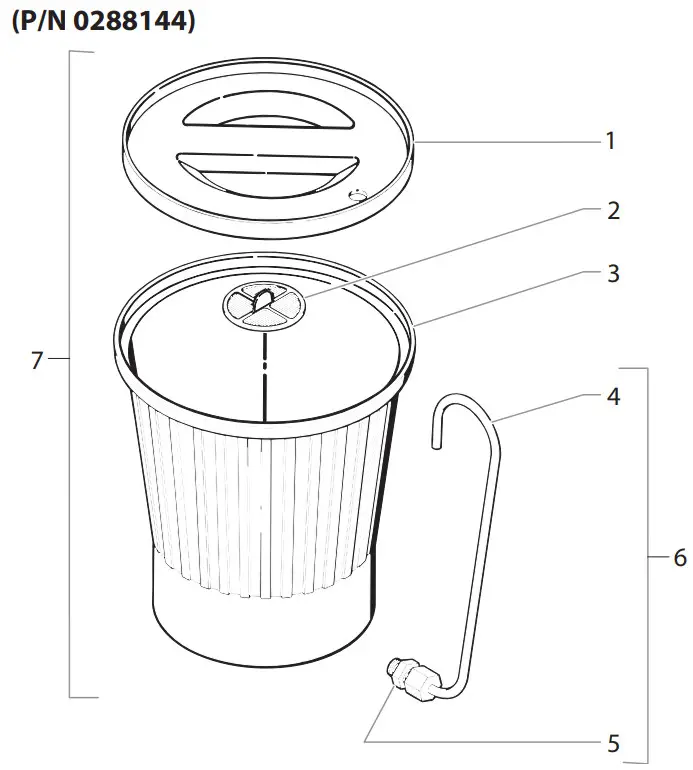 (P/N 0288144)

1

2

3

7

4

6

5