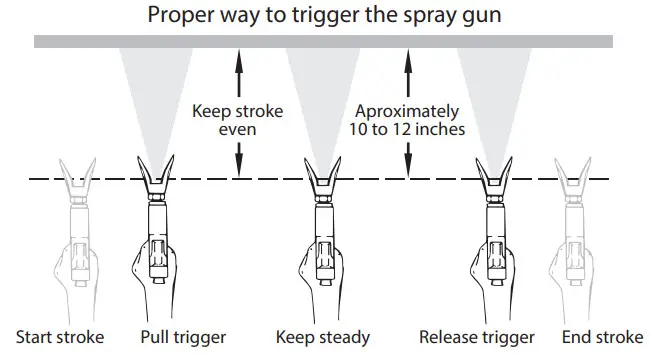 Proper way to trigger the spray gun

Keep stroke even

Aproximately 10 to 12 inches

Start stroke
Pull trigger
Keep steady
Release trigger
End stroke