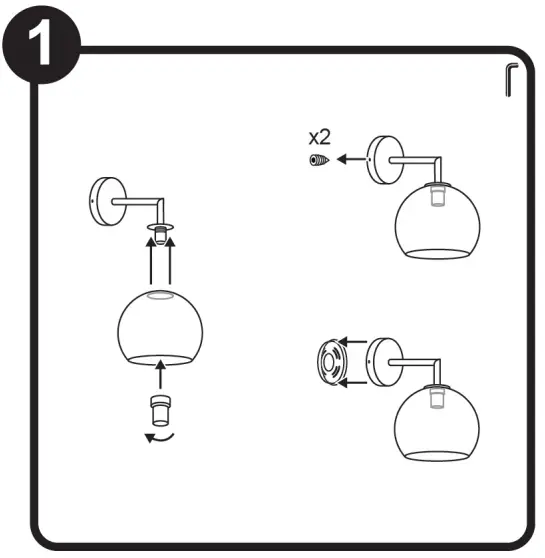 1

x2