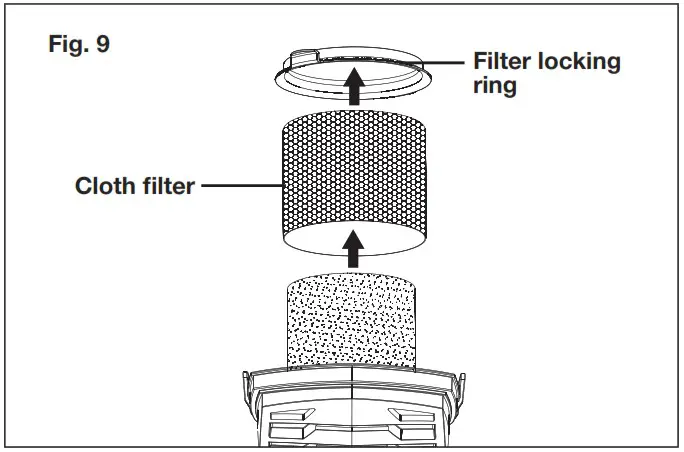 Fig. 9

Filter locking ring

Cloth filter