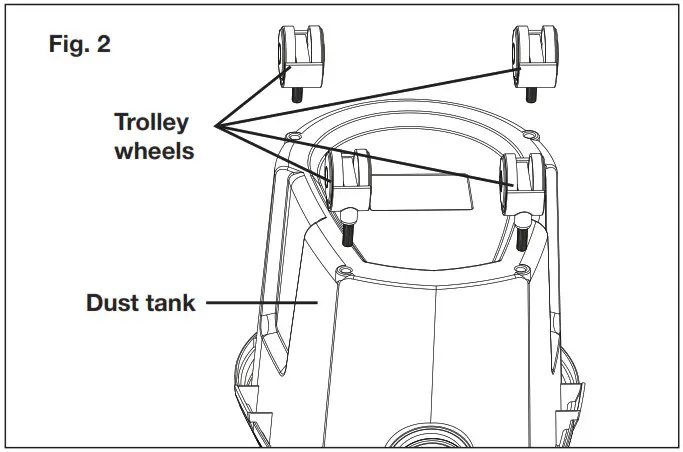 Fig. 2

Trolley wheels

Dust tank