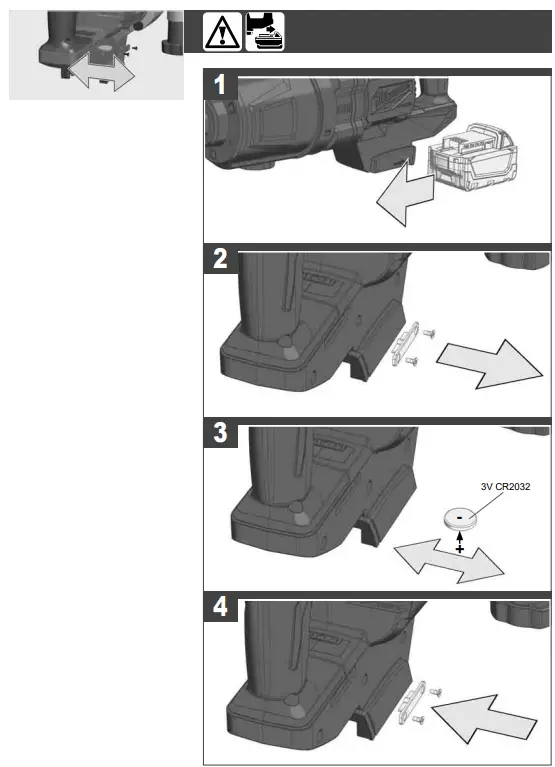 1

2

3

3V CR2032

-

+

4