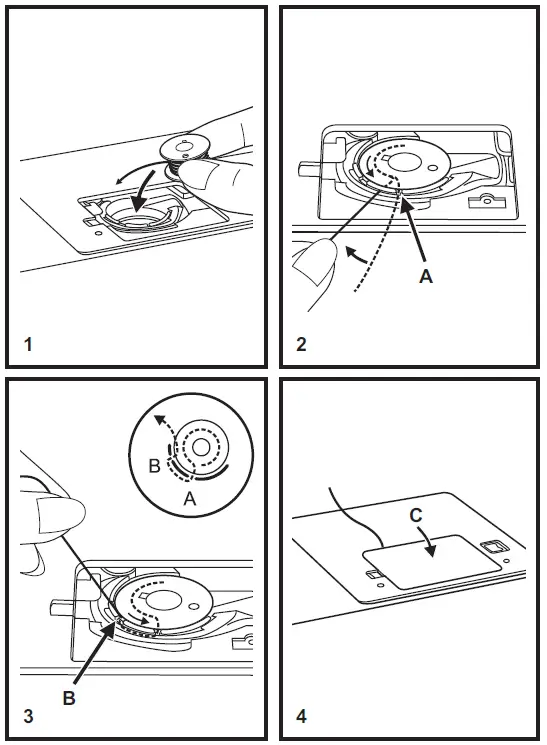 1

A

2

B

A

B

3

C

4