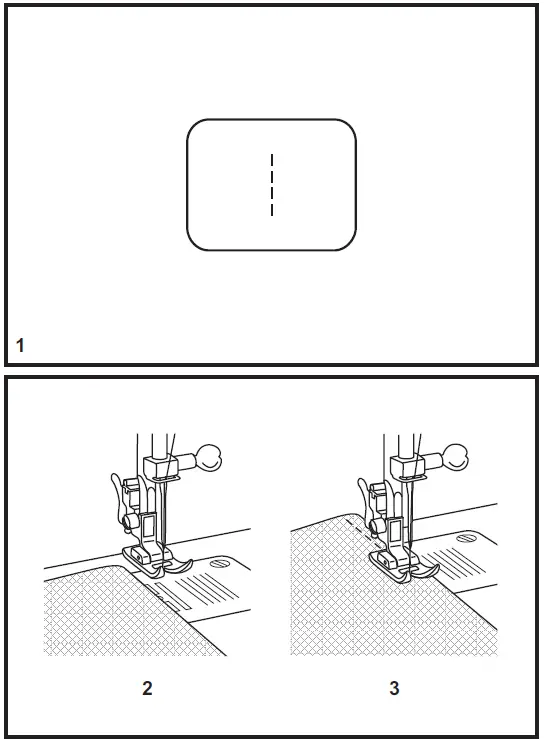 1

2

3