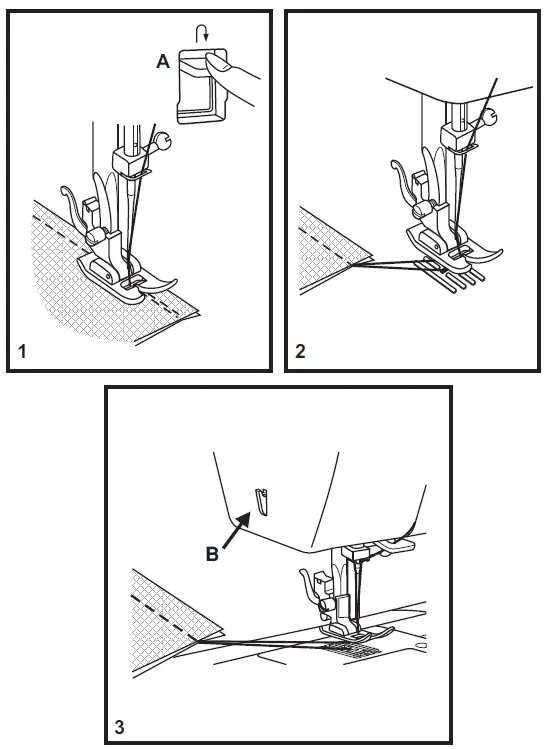 A
1
2
B
3