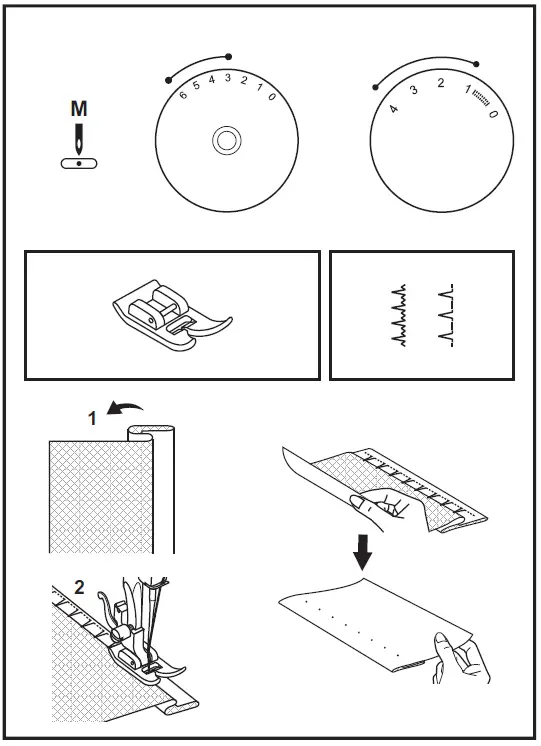 M

6 5 4 3 2 1 0

4 3 2 1 0

1

2