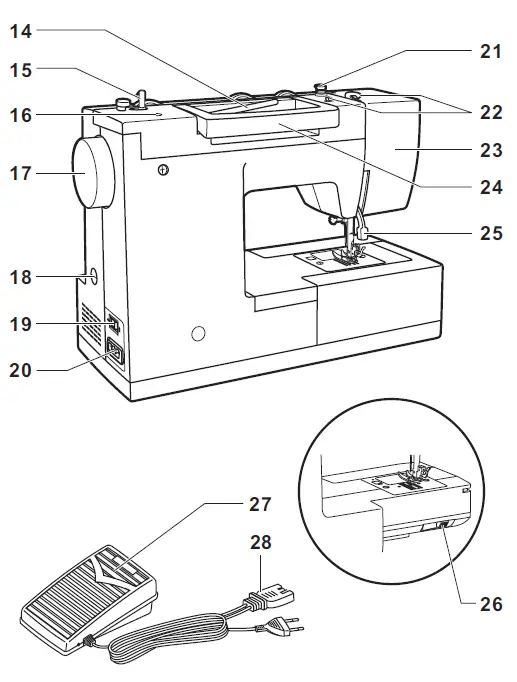 14
15
16
17
18
19
20
21
22
23
24
25
27
28
26