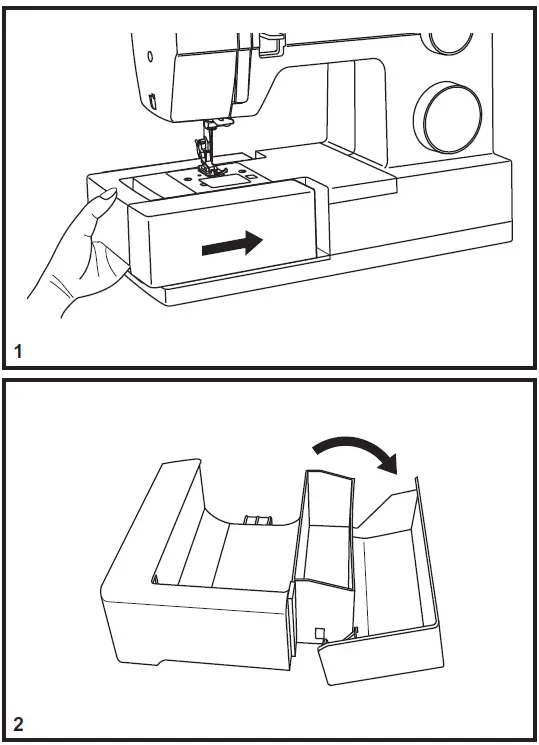 1

2