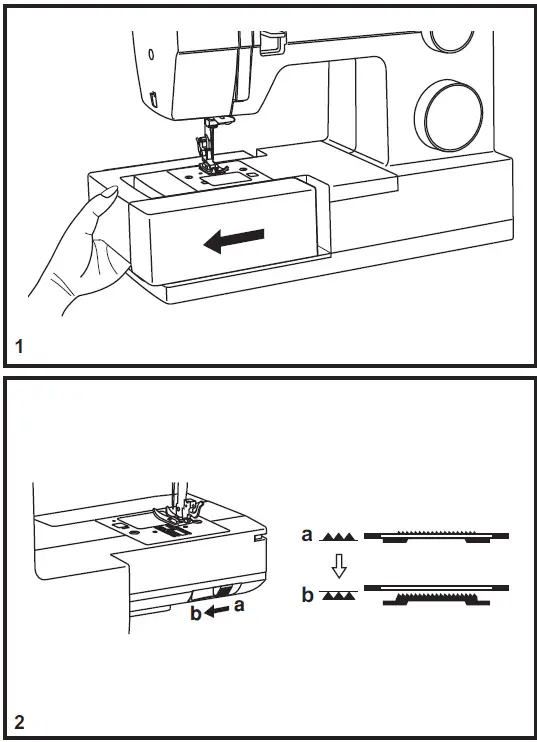 1

b a

a

b

2