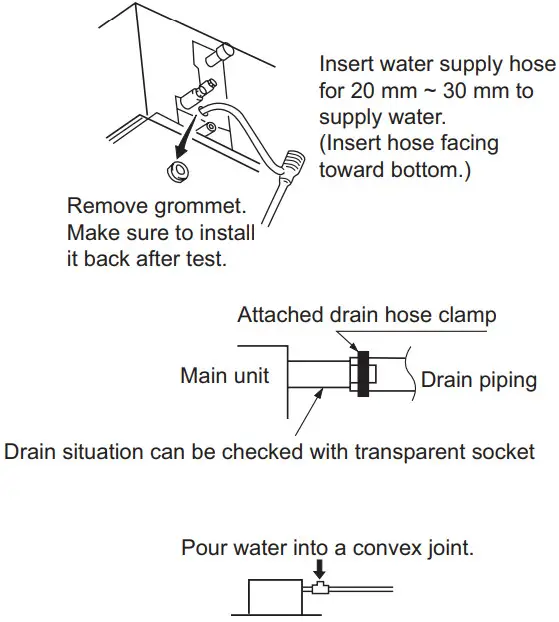 Insert water supply hose for 20 mm ~ 30 mm to supply water.
(Insert hose facing toward bottom.)

Remove grommet.
Make sure to install it back after test.

Attached drain hose clamp

Main unit

Drain piping

Drain situation can be checked with transparent socket

Pour water into a convex joint.