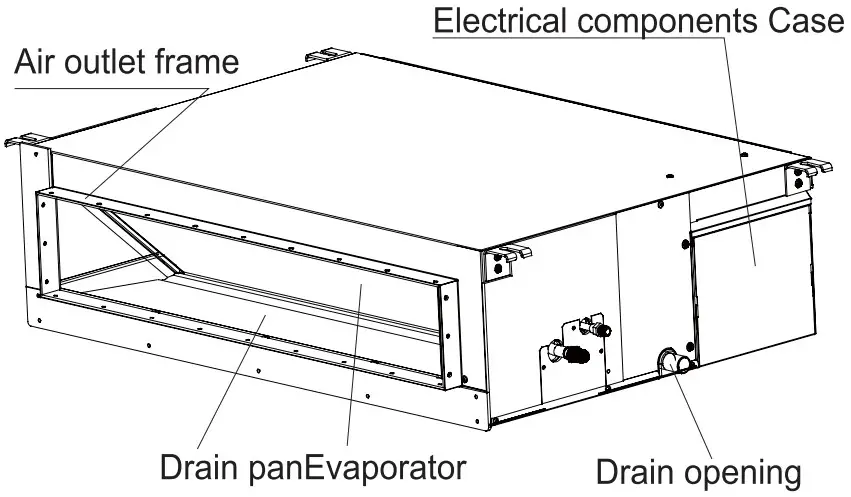 Electrical components Case
Air outlet frame
Drain panEvaporator
Drain opening