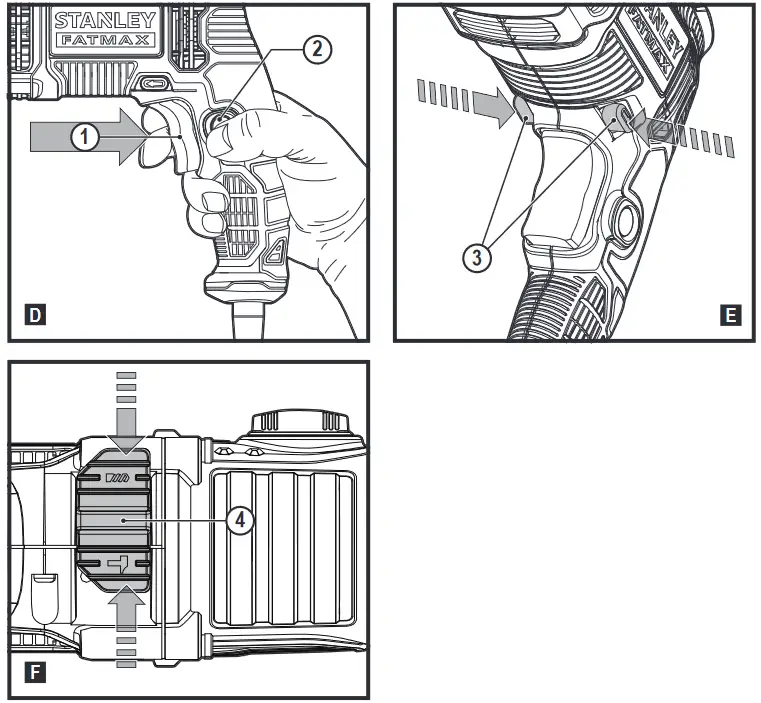 STANLEY
FATMAX
2
1
D

STANLEY
FATMAX
3
E

4
F