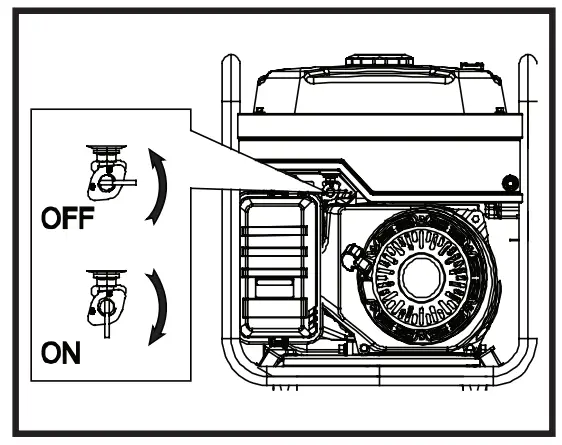 OFF

ON