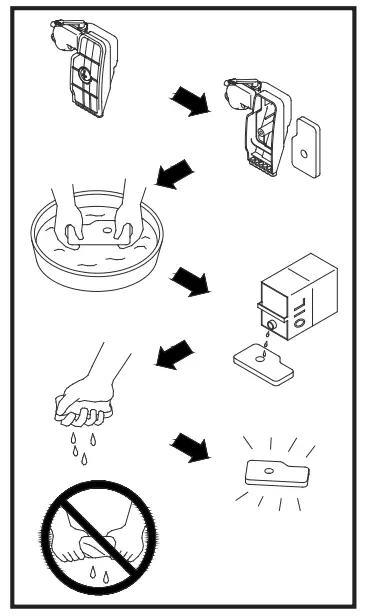 OIL