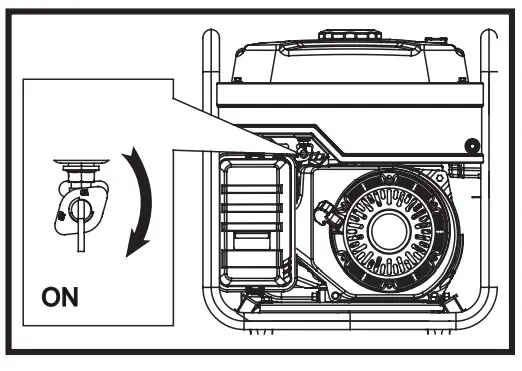 ON