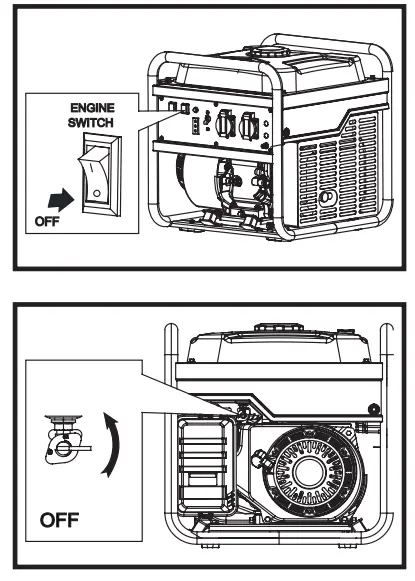 ENGINE SWITCH

OFF

OFF