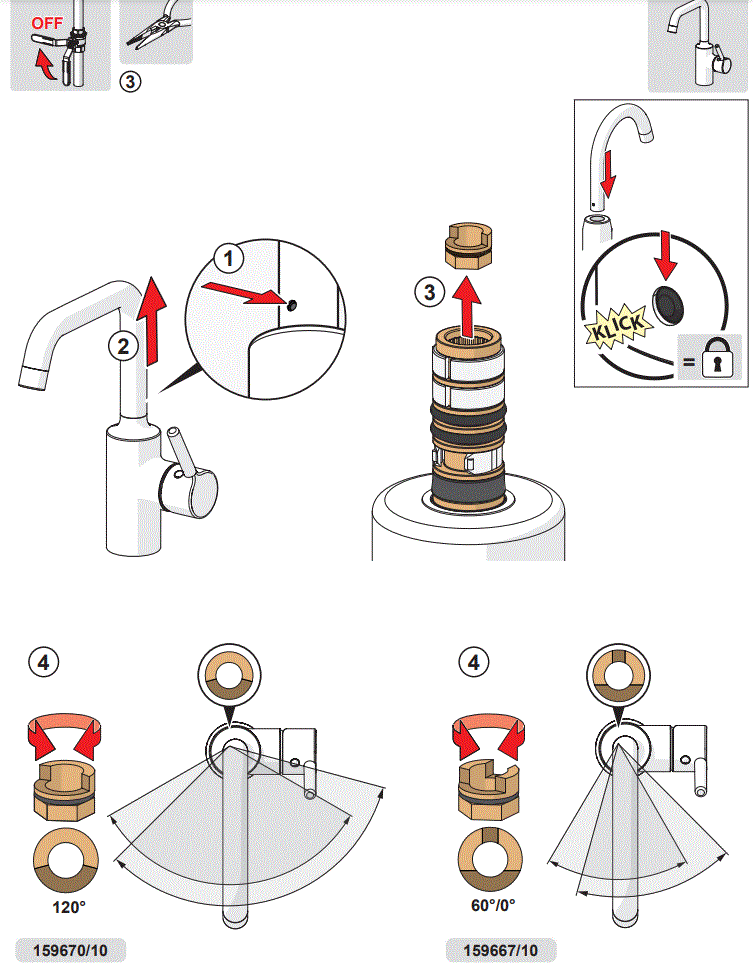 OFF

3

1

2

3

KLICK

=

4

120°

159670/10

4

60°/0°

159667/10