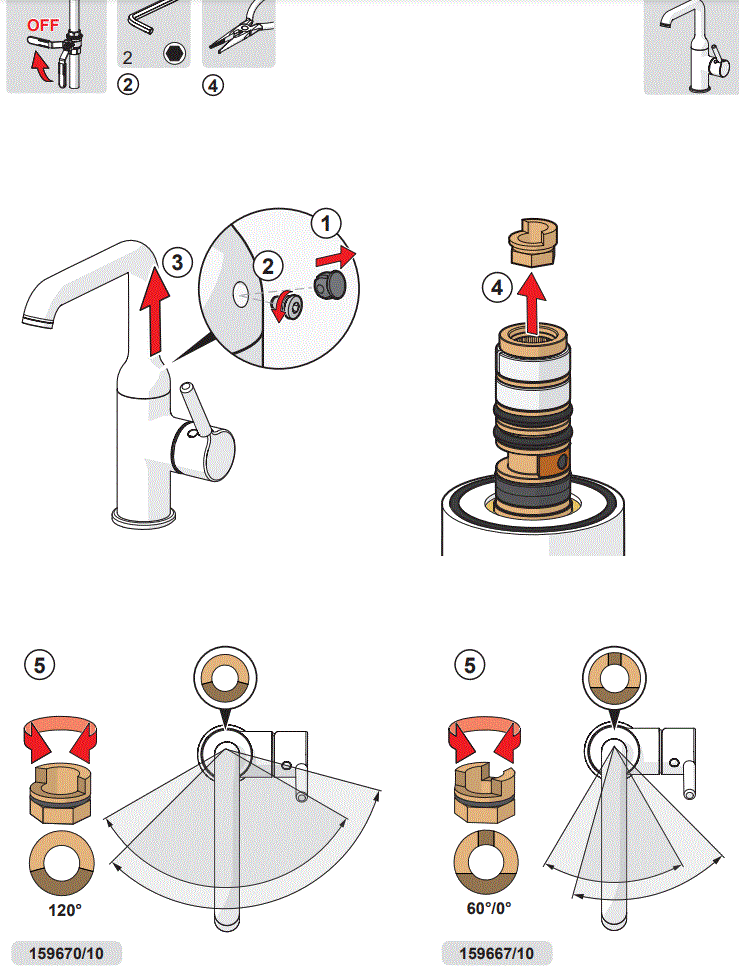 OFF

2
②
④

①
②
③

④

⑤

120°

159670/10

⑤

60°/0°

159667/10