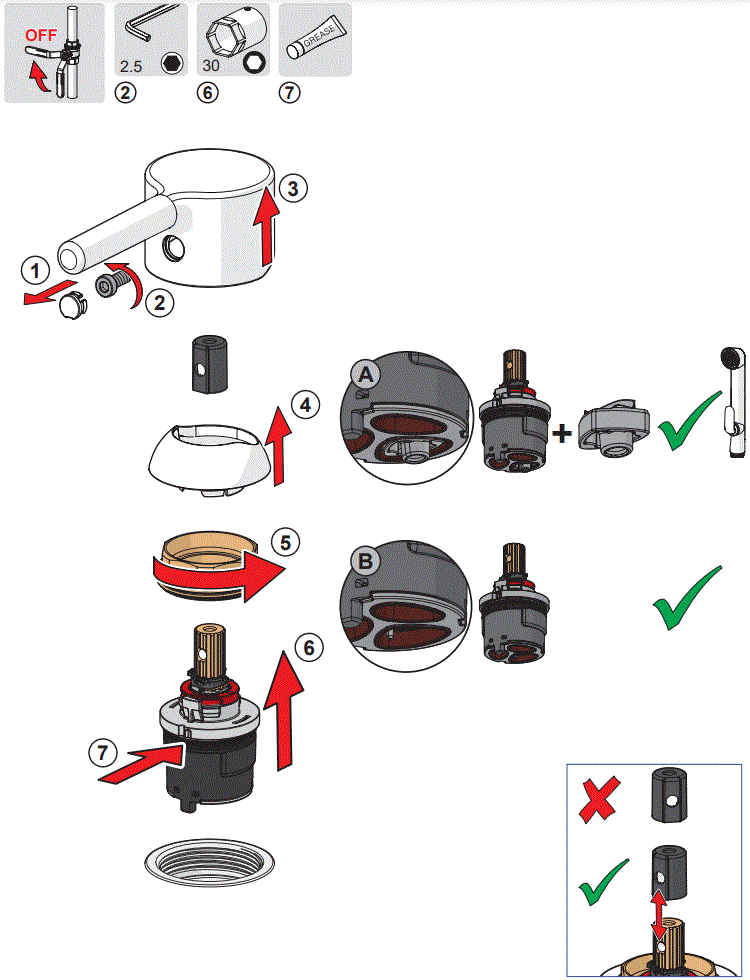 OFF

2.5
2

30
6

GREASE
7

3

1

2

4

A

+

5

B

6

7