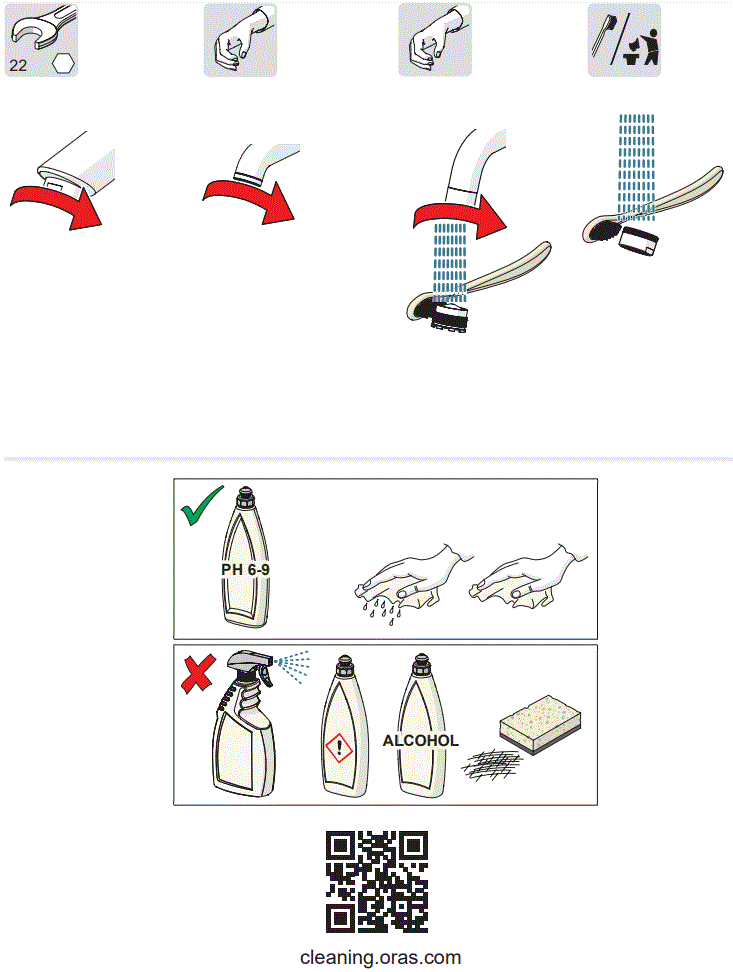 22

PH 6-9

ALCOHOL

cleaning.oras.com