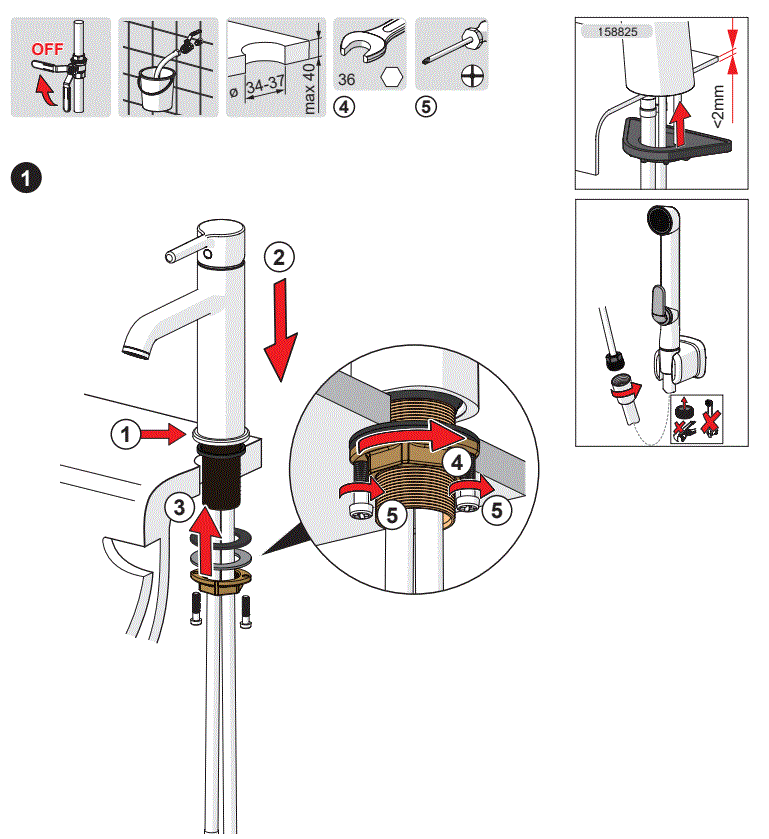 OFF

ø 34-37

max 40

36

4

5

158825

<2mm

1

2

1

3

4

5

5