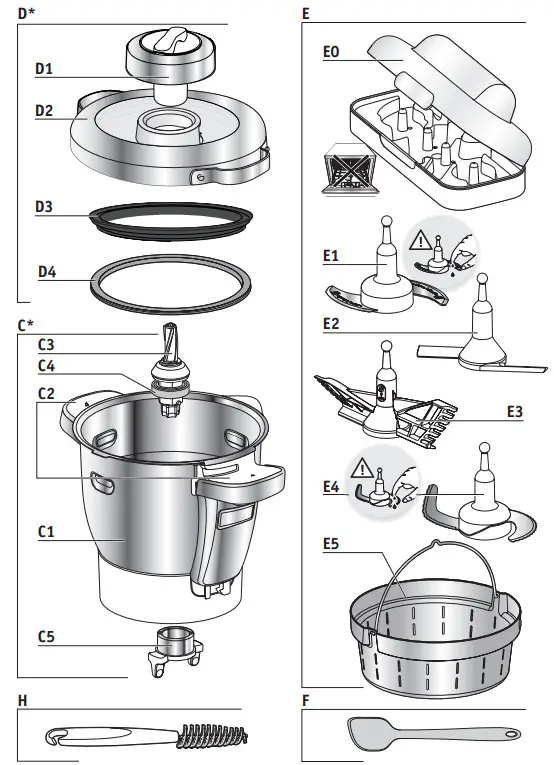 D*

D1

D2

D3

D4

C*

C3

C4

C2

C1

C5

H

E

E0

E1

E2

E3

E4

E5

F