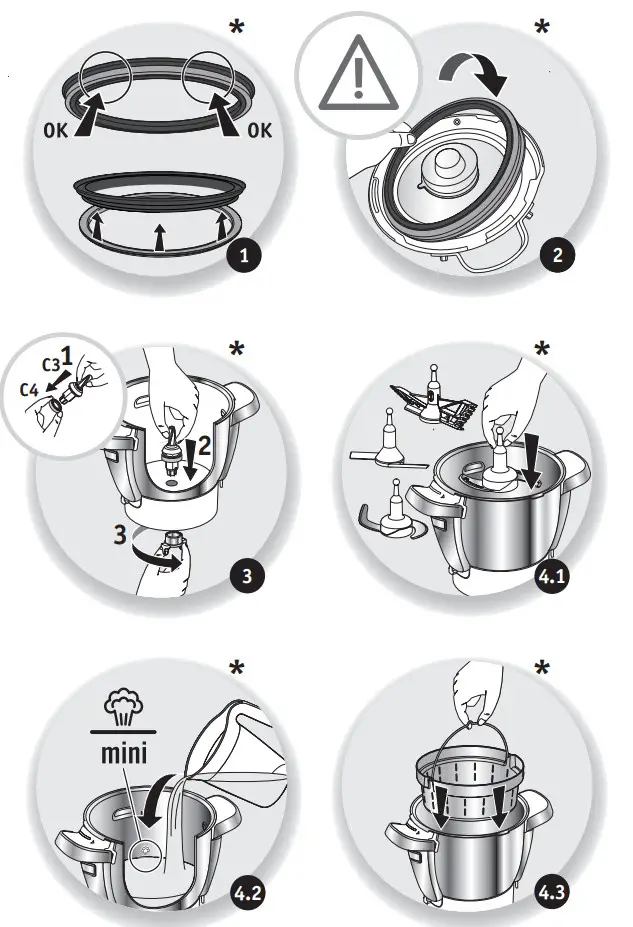 *
OK
OK
1

*
2

*
C3
1
C4
2
3
3

*
4.1

*
mini
4.2

*
4.3