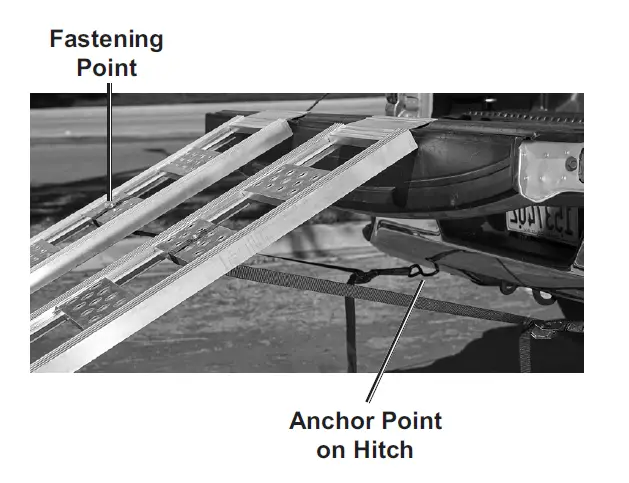 Fastening Point

Anchor Point on Hitch