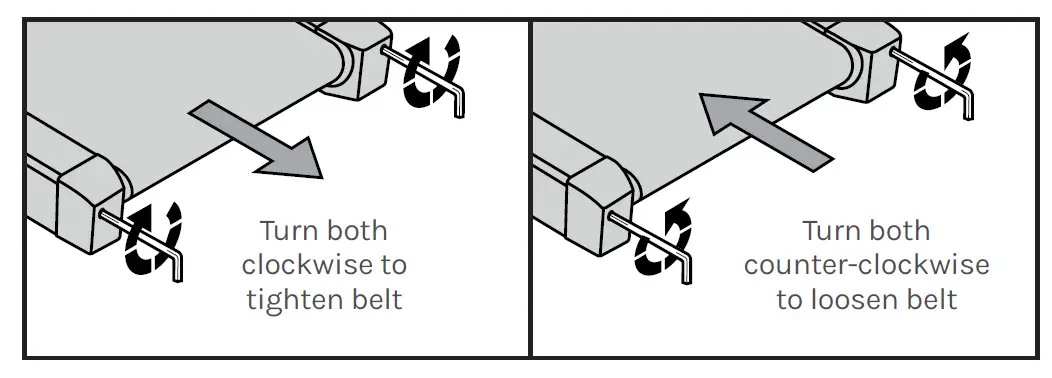 Turn both clockwise to tighten belt

Turn both counter-clockwise to loosen belt