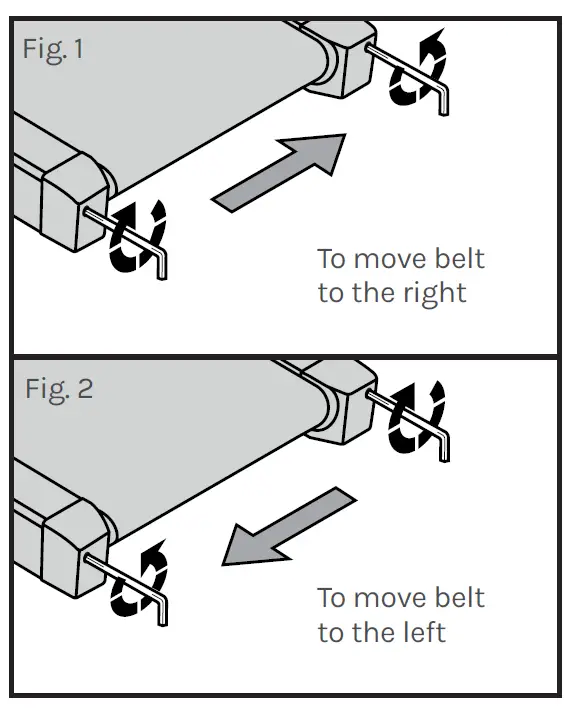 Fig. 1

To move belt to the right

Fig. 2

To move belt to the left