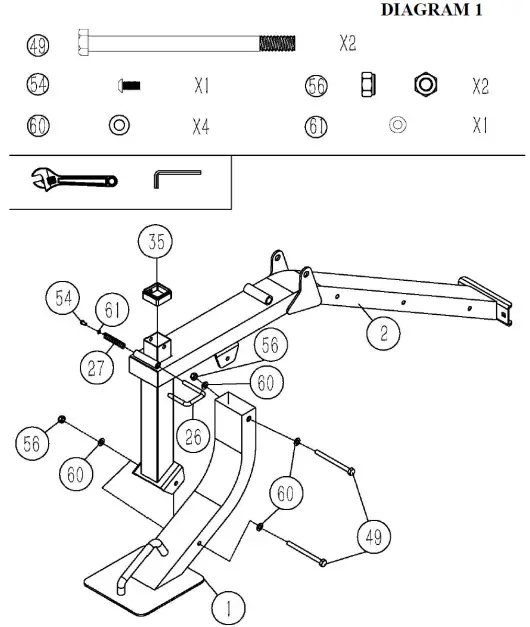 DIAGRAM 1

49 X2

54 X1 56 X2

60 X4 61 X1

35

54

61

27

56

60

2

26

56

60

60

49

1