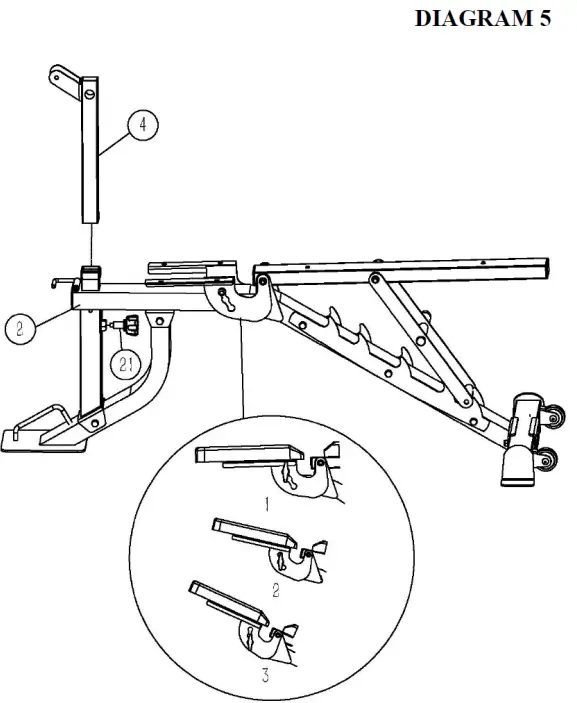 DIAGRAM 5

4

2

21

1

2

3