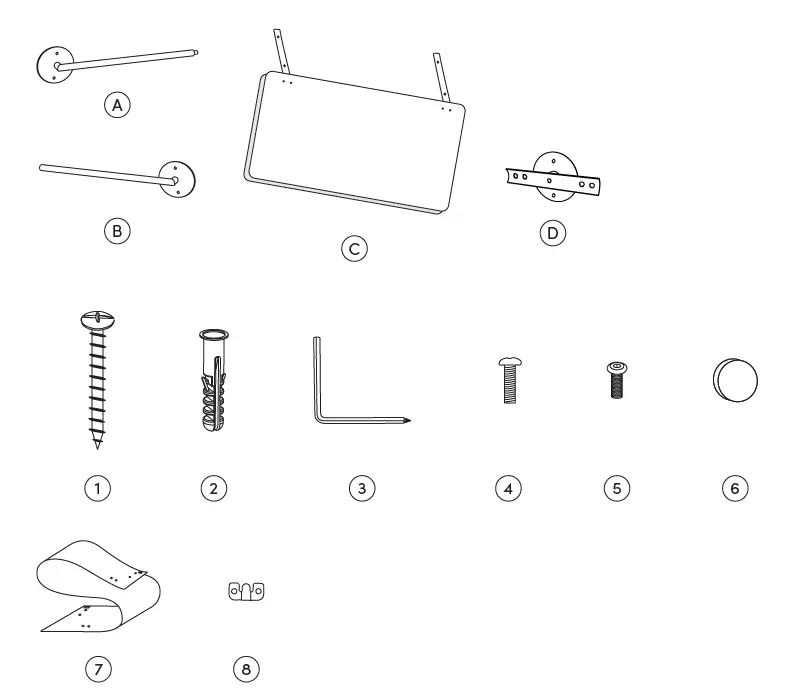 A

B

C

D

1

2

3

4

5

6

7

8