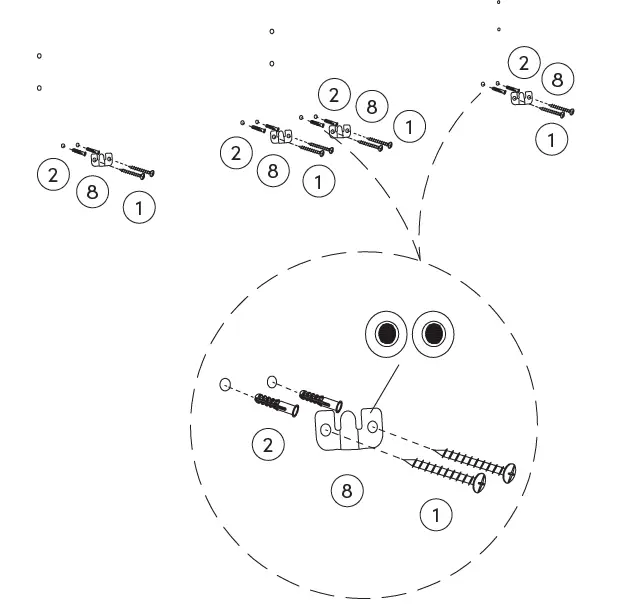 2
8
1

2
8
1

2
8
1

2
8
1

2
8
1