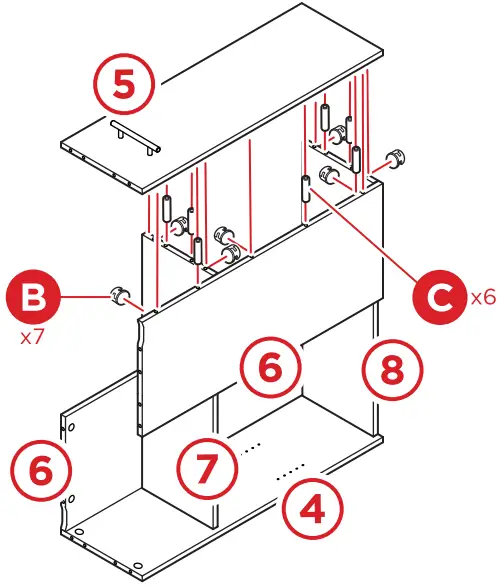 5

B
x7

C x6

6

8

6

7

4