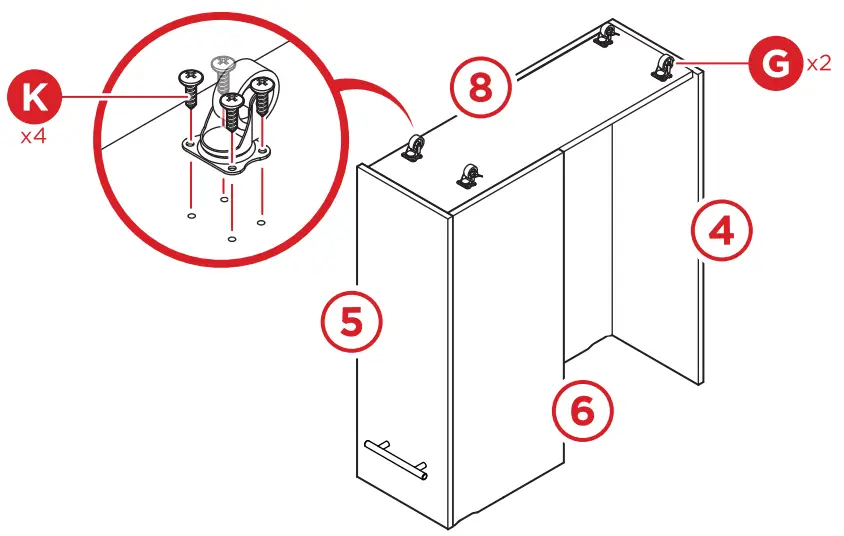 K
x4

8

G x2

4

5

6