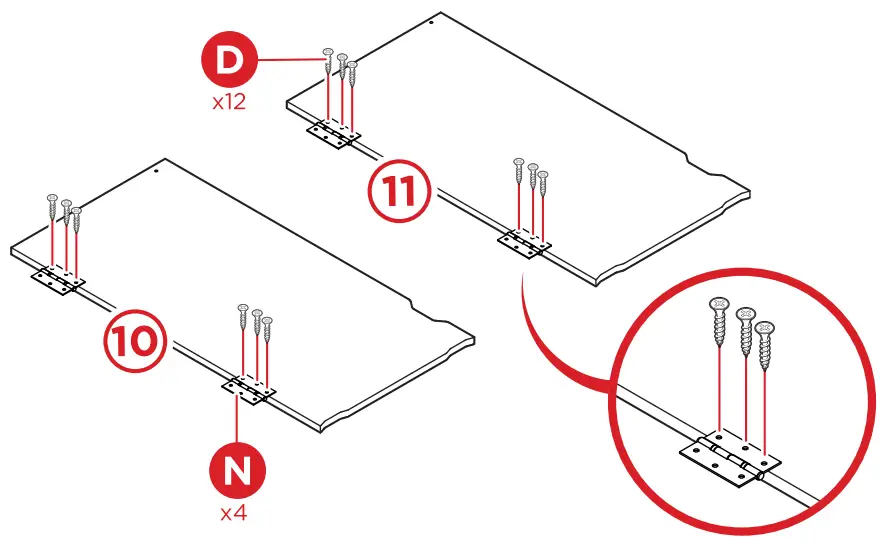 D
x12

11

10

N
x4