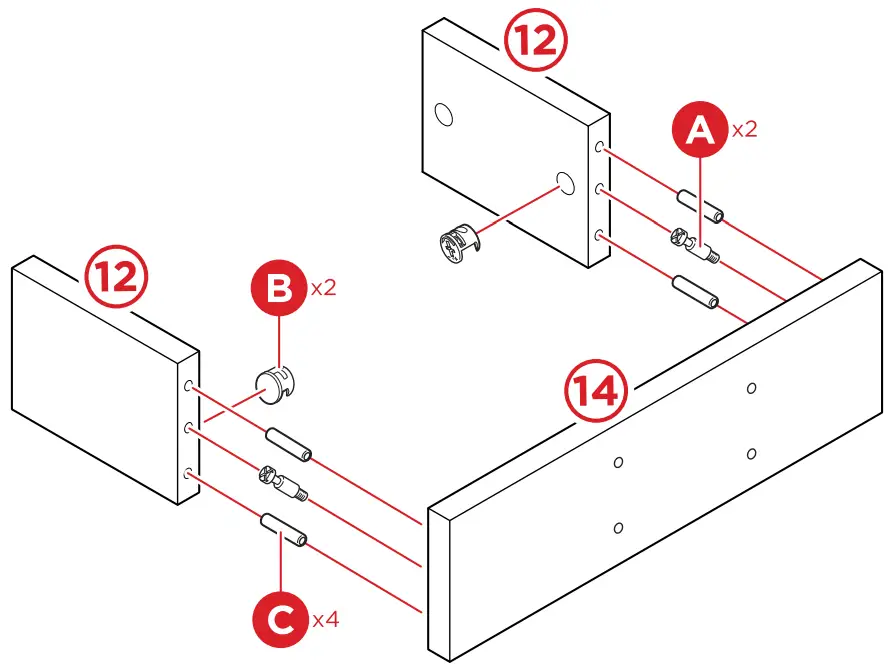 12

A x2

12

B x2

14

C x4