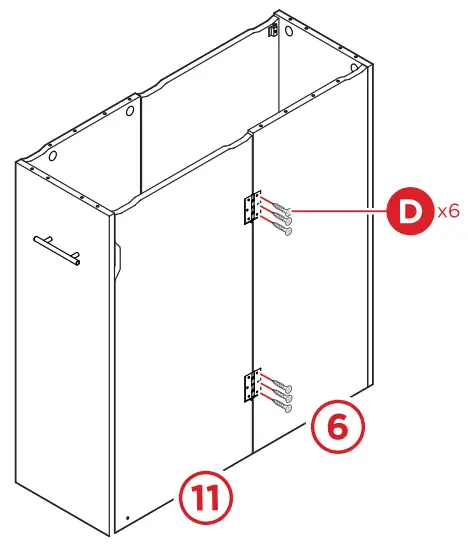 D x6

6

11