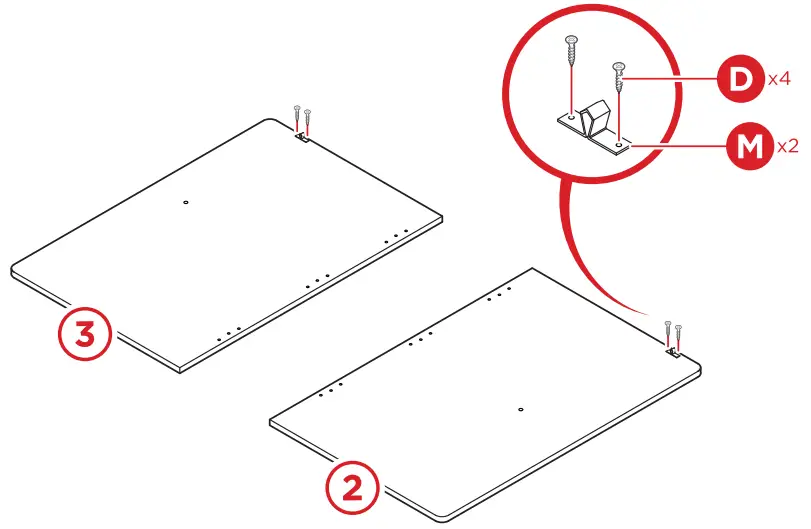 D x4
M x2
3
2