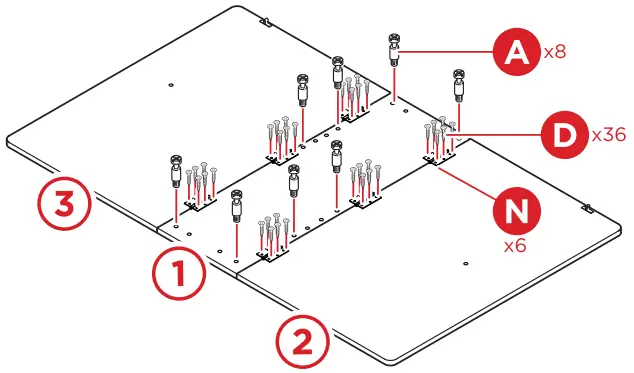 A x8
D x36
N x6
3
1
2