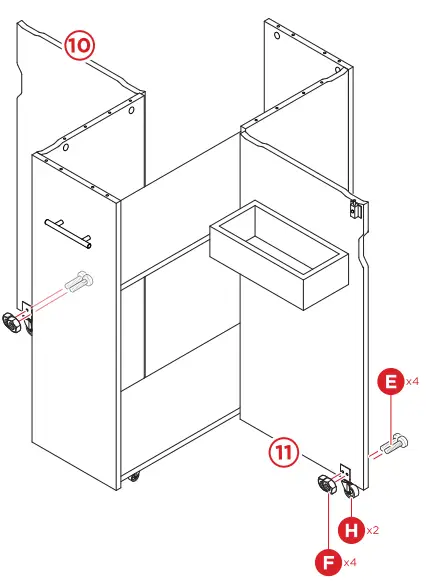 10

E x4

11

H x2

F x4