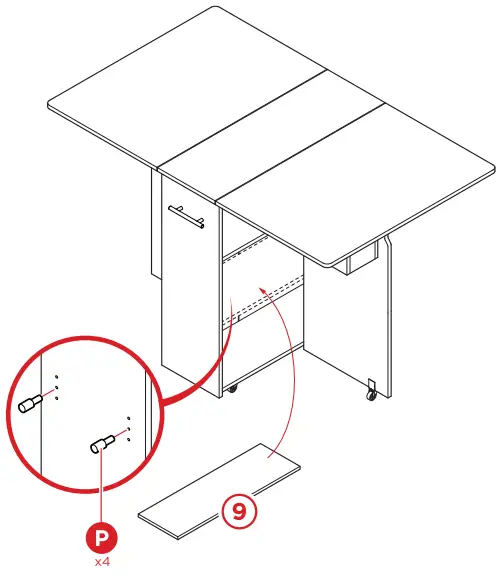 9

P
x4